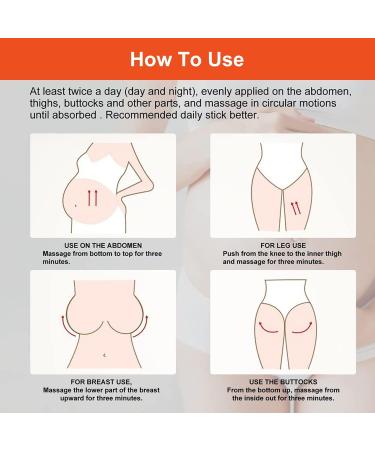 How To Use

At least twice a day (day and night), evenly applied on the abdomen, thighs, buttocks and other parts, and massage in circular motions until absorbed . Recommended daily stick better.

USE ON THE ABDOMEN
Massage from bottom to top for three minutes.

FOR LEG USE
Push from the knee to the inner thigh and massage for three minutes.

FOR BREAST USE,
Massage the lower part of the breast upward for three minutes.

USE THE BUTTOCKS
From the bottom up, massage from the inside out for three minutes.