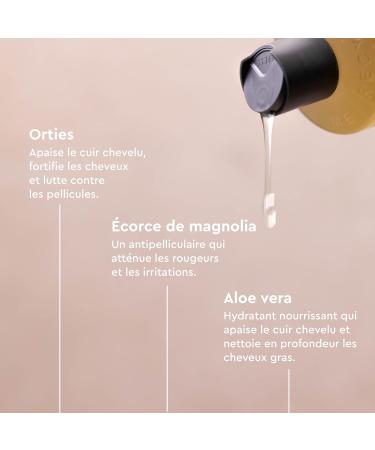 Orties
Apaise le cuir chevelu, fortifie les cheveux et lutte contre les pellicules.

Écorce de magnolia
Un antipelliculaire qui atténue les rougeurs et les irritations.

Aloe vera
Hydratant nourrissant qui apaise le cuir chevelu et nettoie en profondeur les cheveux gras.