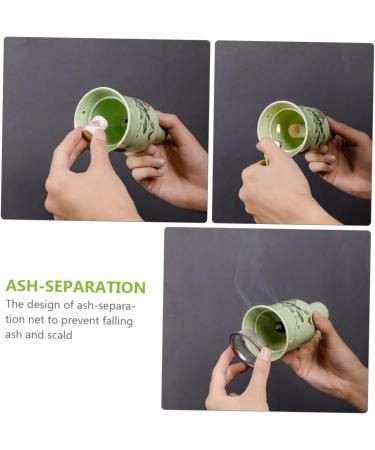 ASH-SEPARATION

The design of ash-separation net to prevent falling ash and scald