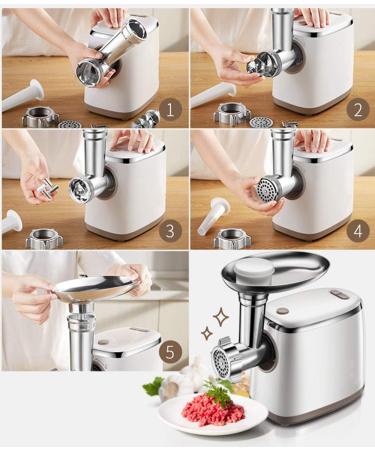 1
2
3
4
5