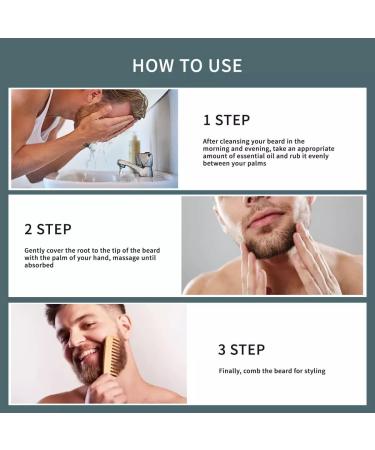 HOW TO USE

1 STEP

After cleansing your beard in the morning and evening, take an appropriate amount of essential oil and rub it evenly between your palms

2 STEP

Gently cover the root to the tip of the beard with the palm of your hand, massage until absorbed

3 STEP

Finally, comb the beard for styling