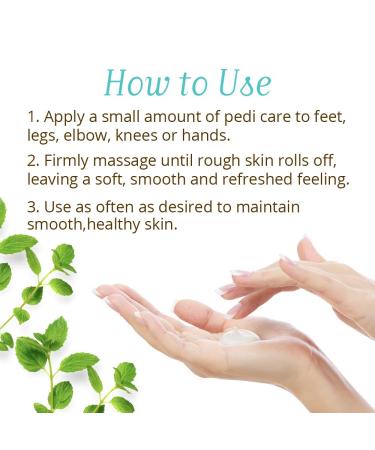 How to Use

1. Apply a small amount of pedi care to feet, legs, elbow, knees or hands.

2. Firmly massage until rough skin rolls off, leaving a soft, smooth and refreshed feeling.

3. Use as often as desired to maintain smooth,healthy skin.