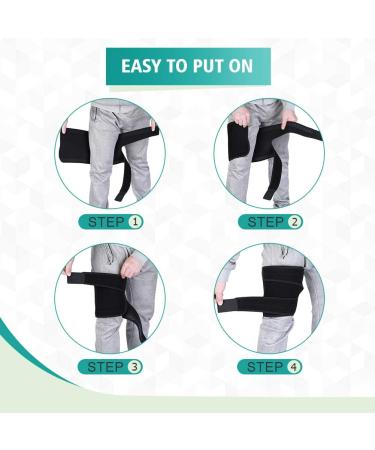 EASY TO PUT ON

STEP 1

STEP 2

STEP 3

STEP 4