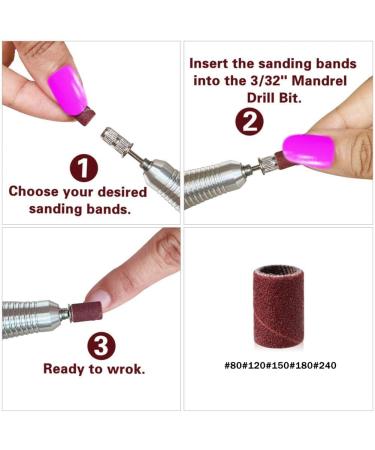 1
Choose your desired sanding bands.

Insert the sanding bands into the 3/32" Mandrel Drill Bit.
2

3
Ready to wrok.

#80#120#150#180#240