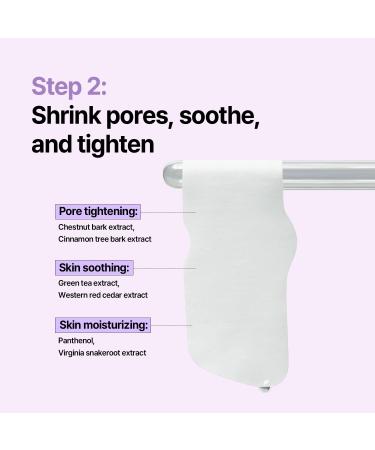 Step 2:
Shrink pores, soothe, and tighten

Pore tightening:
Chestnut bark extract,
Cinnamon tree bark extract

Skin soothing:
Green tea extract,
Western red cedar extract

Skin moisturizing:
Panthenol,
Virginia snakeroot extract