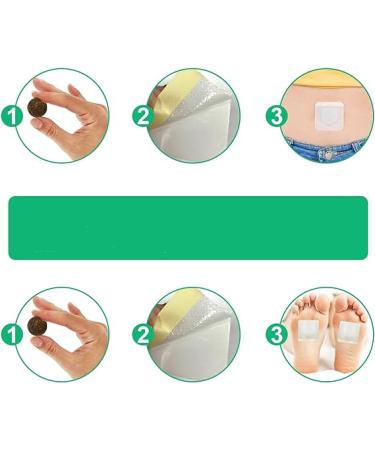 1
2
3
1
2
3