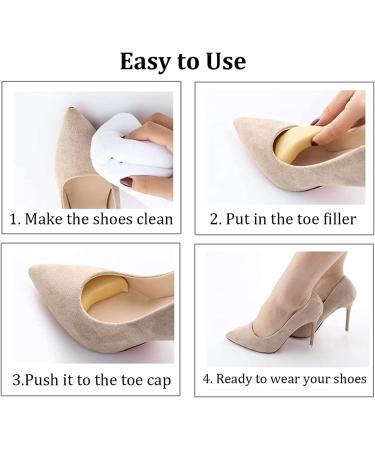 Easy to Use

1. Make the shoes clean

2. Put in the toe filler

3.Push it to the toe cap

4. Ready to wear your shoes