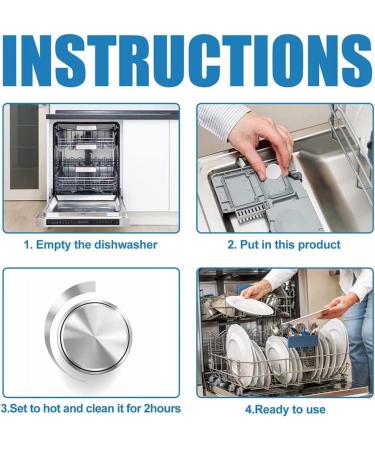 INSTRUCTIONS

1. Empty the dishwasher

2. Put in this product

3.Set to hot and clean it for 2hours

4.Ready to use