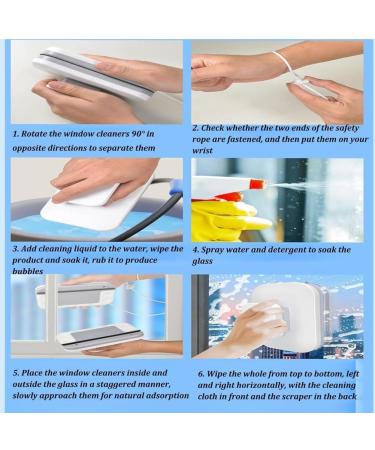 1. Rotate the window cleaners 90° in opposite directions to separate them

2. Check whether the two ends of the safety rope are fastened, and then put them on your wrist

3. Add cleaning liquid to the water, wipe the product and soak it, rub it to produce bubbles

4. Spray water and detergent to soak the glass

5. Place the window cleaners inside and outside the glass in a staggered manner, slowly approach them for natural adsorption

6. Wipe the whole from top to bottom, left and right horizontally, with the cleaning cloth in front and the scraper in the back