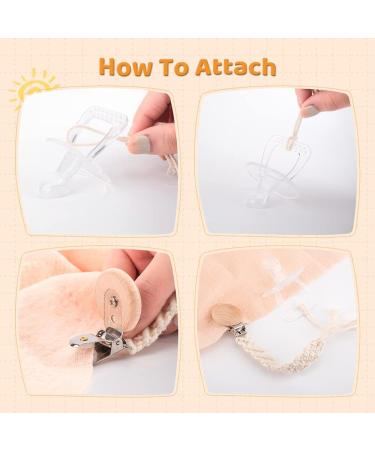 How To Attach