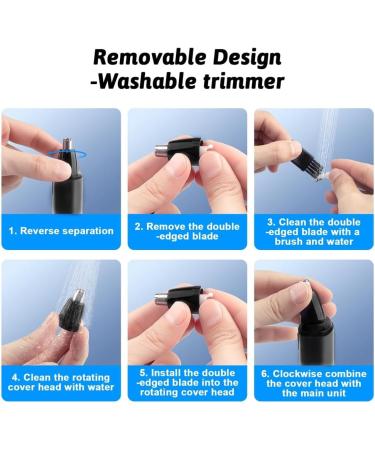 Removable Design
-Washable trimmer

1. Reverse separation

2. Remove the double -edged blade

3. Clean the double -edged blade with a brush and water

4. Clean the rotating cover head with water

5. Install the double -edged blade into the rotating cover head

6. Clockwise combine the cover head with the main unit