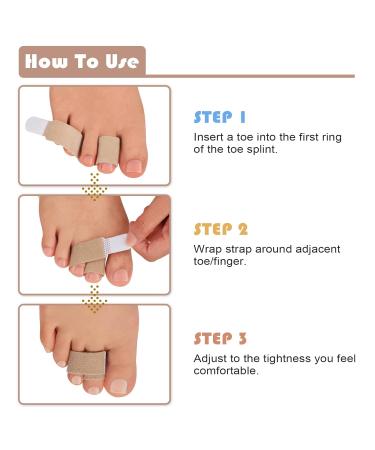 How To Use

STEP 1

Insert a toe into the first ring of the toe splint.

STEP 2

Wrap strap around adjacent toe/finger.

STEP 3

Adjust to the tightness you feel comfortable.