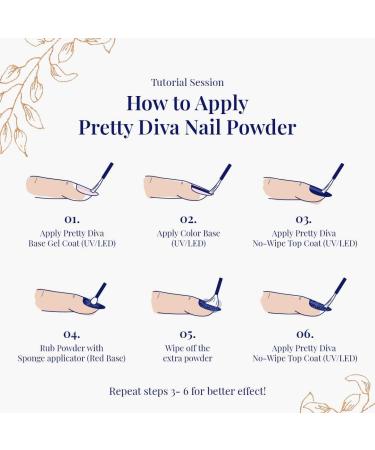 Tutorial Session

How to Apply
Pretty Diva Nail Powder

01.
Apply Pretty Diva
Base Gel Coat (UV/LED)

02.
Apply Color Base
(UV/LED)

03.
Apply Pretty Diva
No-Wipe Top Coat (UV/LED)

04.
Rub Powder with
Sponge applicator (Red Base)

05.
Wipe off the
extra powder

06.
Apply Pretty Diva
No-Wipe Top Coat (UV/LED)

Repeat steps 3- 6 for better effect!