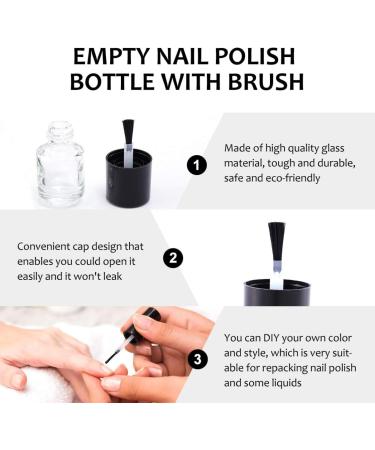 EMPTY NAIL POLISH BOTTLE WITH BRUSH

1

Made of high quality glass material, tough and durable, safe and eco-friendly

Convenient cap design that enables you could open it easily and it won't leak

2

3

You can DIY your own color and style, which is very suitable for repacking nail polish and some liquids