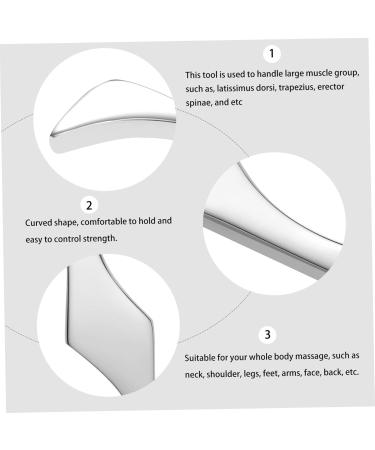 1

This tool is used to handle large muscle group, such as, latissimus dorsi, trapezius, erector spinae, and etc

2

Curved shape, comfortable to hold and easy to control strength.

3

Suitable for your whole body massage, such as neck, shoulder, legs, feet, arms, face, back, etc.