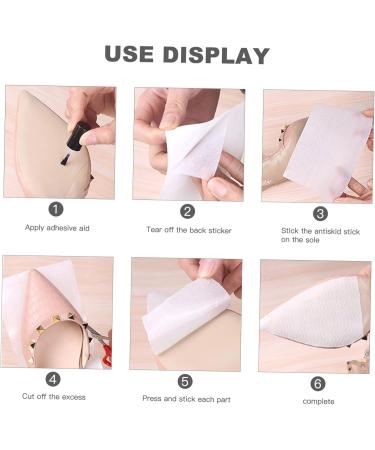 USE DISPLAY

1
Apply adhesive aid

2
Tear off the back sticker

3
Stick the antiskid stick on the sole

4
Cut off the excess

5
Press and stick each part

6
complete