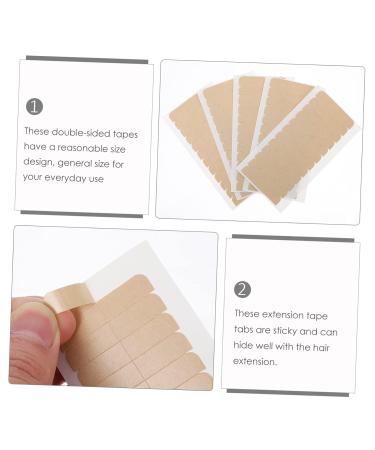 1

These double-sided tapes have a reasonable size design, general size for your everyday use

2

These extension tape tabs are sticky and can hide well with the hair extension.