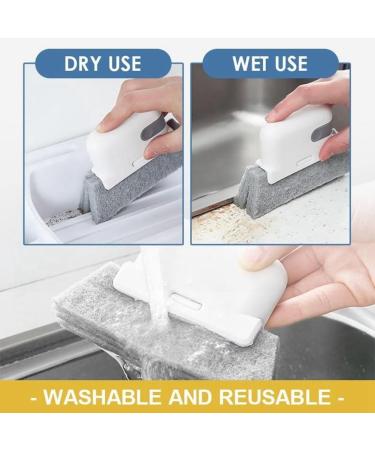 DRY USE

WET USE

- WASHABLE AND REUSABLE -