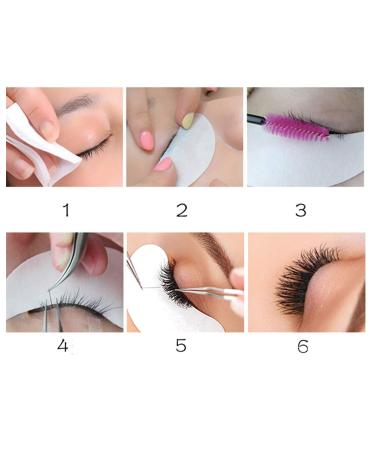 1 2 3

4 5 6