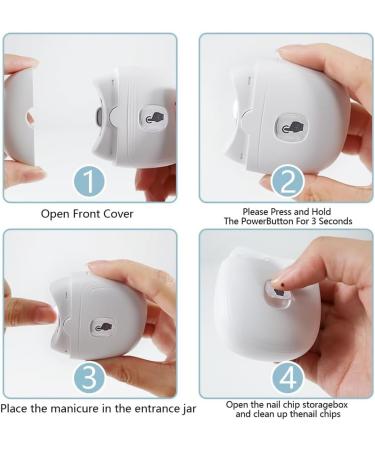 1

Open Front Cover

2

Please Press and Hold The PowerButton For 3 Seconds

3

Place the manicure in the entrance jar

4

Open the nail chip storagebox and clean up thenail chips