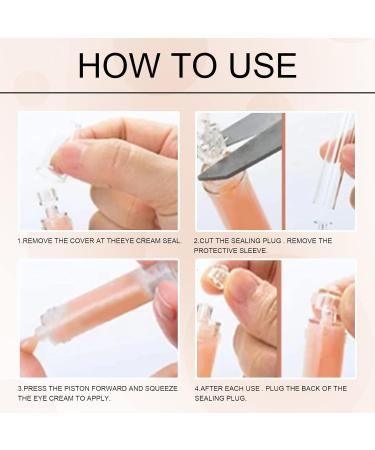 HOW TO USE

1.REMOVE THE COVER AT THEEYE CREAM SEAL.

2.CUT THE SEALING PLUG . REMOVE THE PROTECTIVE SLEEVE.

3.PRESS THE PISTON FORWARD AND SQUEEZE THE EYE CREAM TO APPLY.

4.AFTER EACH USE . PLUG THE BACK OF THE SEALING PLUG.