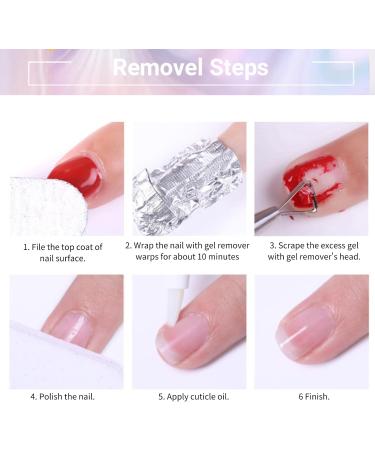 Removel Steps

1. File the top coat of nail surface.

2. Wrap the nail with gel remover warps for about 10 minutes

3. Scrape the excess gel with gel remover's head.

4. Polish the nail.

5. Apply cuticle oil.

6 Finish.