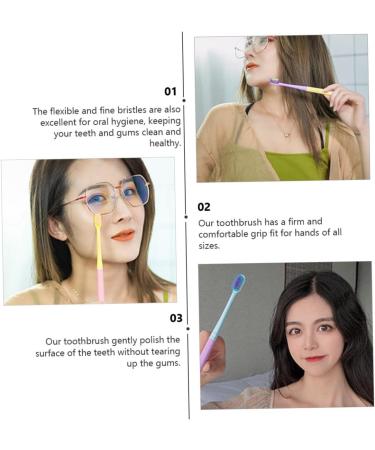 01

The flexible and fine bristles are also excellent for oral hygiene, keeping your teeth and gums clean and healthy.

02

Our toothbrush has a firm and comfortable grip fit for hands of all sizes.

03

Our toothbrush gently polish the surface of the teeth without tearing up the gums.