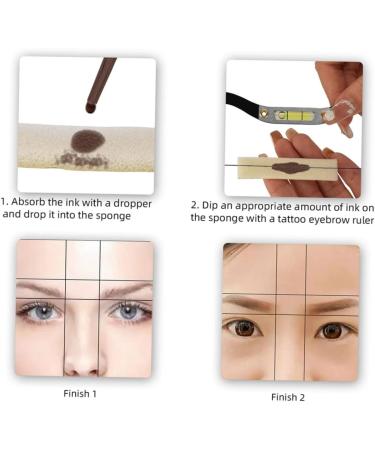 1. Absorb the ink with a dropper and drop it into the sponge

2. Dip an appropriate amount of ink on the sponge with a tattoo eyebrow ruler

Finish 1

Finish 2