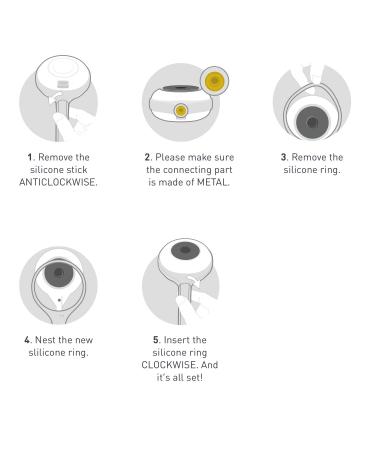 1. Remove the silicone stick ANTICLOCKWISE.

2. Please make sure the connecting part is made of METAL.

3. Remove the silicone ring.

4. Nest the new slilicone ring.

5. Insert the silicone ring CLOCKWISE. And it's all set!