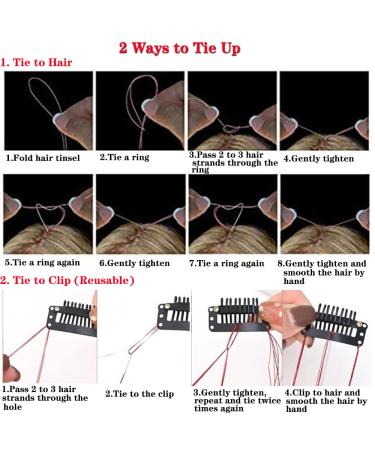 2 Ways to Tie Up

1. Tie to Hair

1.Fold hair tinsel

2.Tie a ring

3.Pass 2 to 3 hair strands through the ring

4.Gently tighten

5.Tie a ring again

6.Gently tighten

7.Tie a ring again

8.Gently tighten and smooth the hair by hand

2. Tie to Clip (Reusable)

1.Pass 2 to 3 hair strands through the hole

2.Tie to the clip

3.Gently tighten, repeat and tie twice times again

4.Clip to hair and smooth the hair by hand