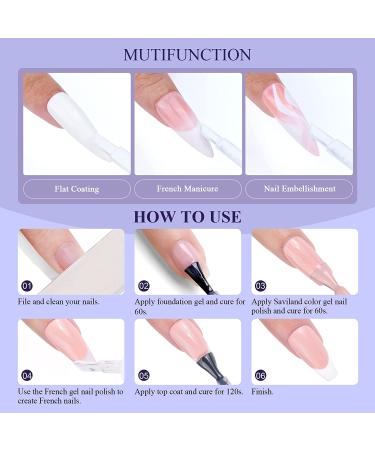 MUTIFUNCTION

Flat Coating

French Manicure

Nail Embellishment

HOW TO USE

01
File and clean your nails.

02
Apply foundation gel and cure for 60s.

03
Apply Saviland color gel nail polish and cure for 60s.

04
Use the French gel nail polish to create French nails.

05
Apply top coat and cure for 120s.

06
Finish.