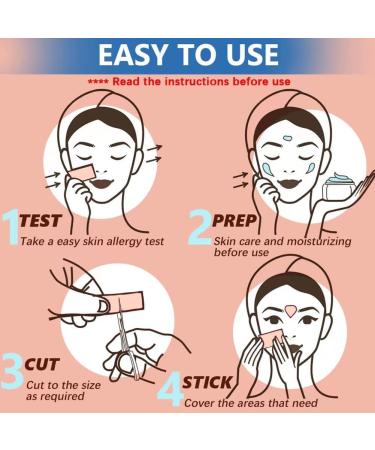 EASY TO USE

**** Read the instructions before use

1 TEST
Take a easy skin allergy test

2 PREP
Skin care and moisturizing before use

3 CUT
Cut to the size as required

4 STICK
Cover the areas that need