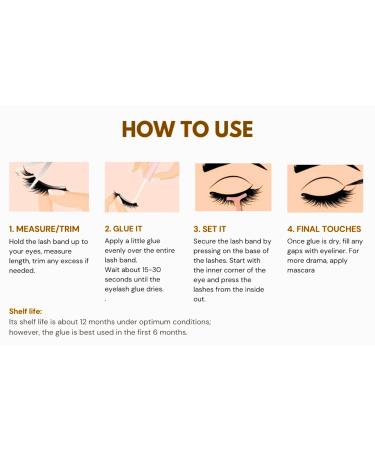 HOW TO USE

1. MEASURE/TRIM
Hold the lash band up to your eyes, measure length, trim any excess if needed.

2. GLUE IT
Apply a little glue evenly over the entire lash band.
Wait about 15-30 seconds until the eyelash glue dries.
.

3. SET IT
Secure the lash band by pressing on the base of the lashes. Start with the inner corner of the eye and press the lashes from the inside out.

4. FINAL TOUCHES
Once glue is dry, fill any gaps with eyeliner. For more drama, apply mascara

Shelf life:
Its shelf life is about 12 months under optimum conditions; however, the glue is best used in the first 6 months.