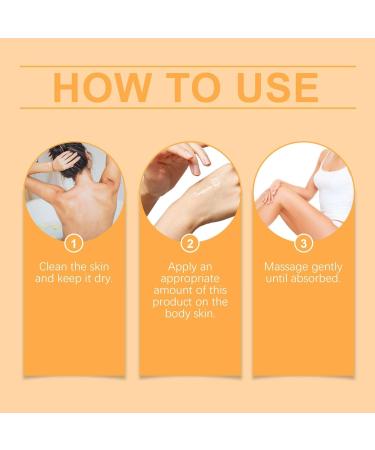 HOW TO USE

1

Clean the skin and keep it dry.

2

Apply an appropriate amount of this product on the body skin.

3

Massage gently until absorbed.