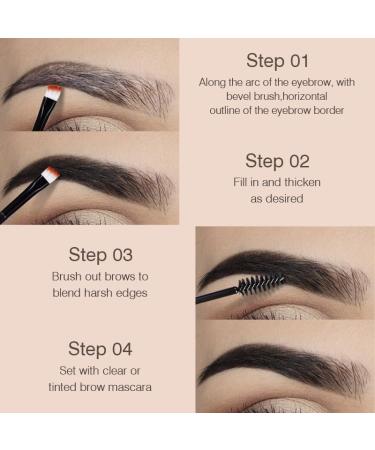 Step 01
Along the arc of the eyebrow, with bevel brush,horizontal outline of the eyebrow border

Step 02
Fill in and thicken as desired

Step 03
Brush out brows to blend harsh edges

Step 04
Set with clear or tinted brow mascara