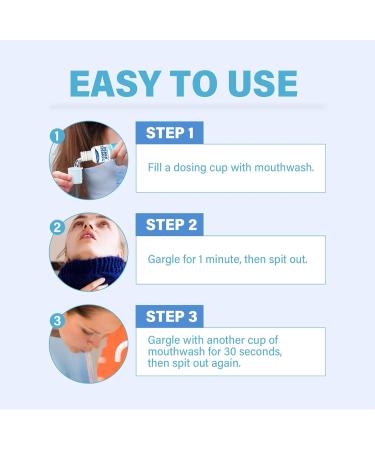 EASY TO USE

1

STEP 1

Fill a dosing cup with mouthwash.

2

STEP 2

Gargle for 1 minute, then spit out.

3

STEP 3

Gargle with another cup of mouthwash for 30 seconds, then spit out again.