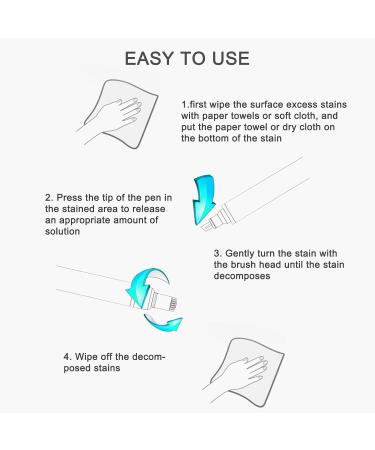 EASY TO USE

1.first wipe the surface excess stains with paper towels or soft cloth, and put the paper towel or dry cloth on the bottom of the stain

2. Press the tip of the pen in the stained area to release an appropriate amount of solution

3. Gently turn the stain with the brush head until the stain decomposes

4. Wipe off the decomposed stains