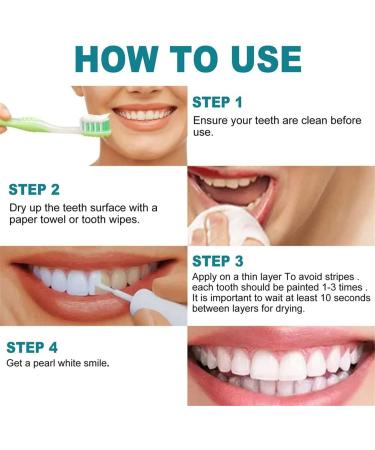 HOW TO USE

STEP 1
Ensure your teeth are clean before use.

STEP 2
Dry up the teeth surface with a paper towel or tooth wipes.

STEP 3
Apply on a thin layer To avoid stripes . each tooth should be painted 1-3 times . It is important to wait at least 10 seconds between layers for drying.

STEP 4
Get a pearl white smile.