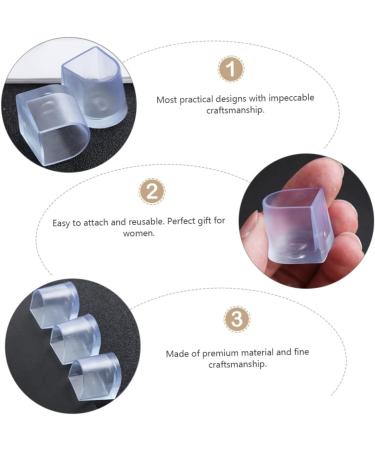 1

Most practical designs with impeccable craftsmanship.

2

Easy to attach and reusable. Perfect gift for women.

3

Made of premium material and fine craftsmanship.