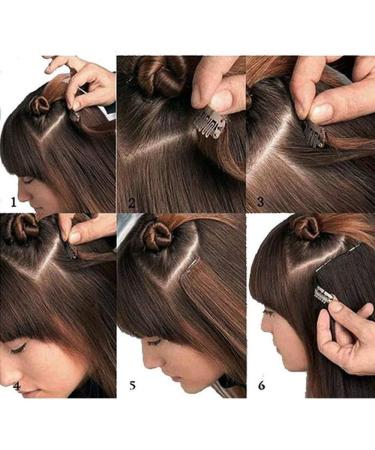 1
2
3
4
5
6