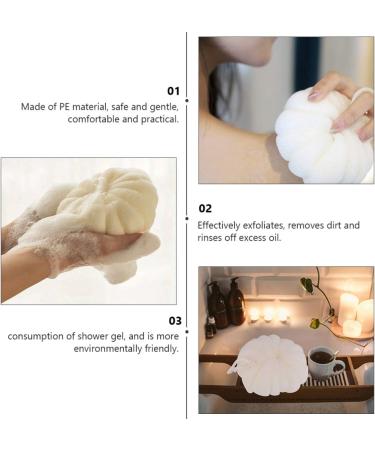 01
Made of PE material, safe and gentle, comfortable and practical.

02
Effectively exfoliates, removes dirt and rinses off excess oil.

03
consumption of shower gel, and is more environmentally friendly.