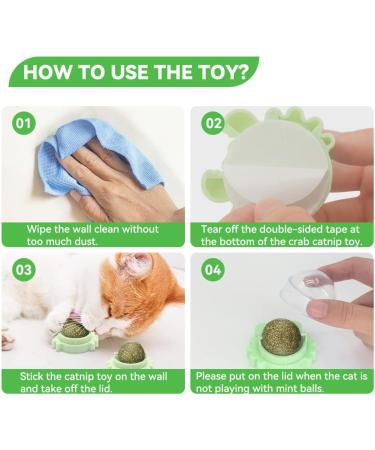 HOW TO USE THE TOY?

01

Wipe the wall clean without too much dust.

02

Tear off the double-sided tape at the bottom of the crab catnip toy.

03

Stick the catnip toy on the wall and take off the lid.

04

Please put on the lid when the cat is not playing with mint balls.