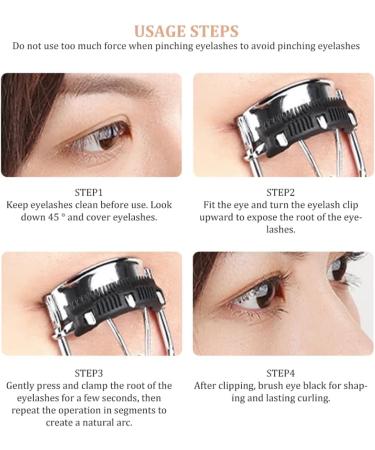 USAGE STEPS
Do not use too much force when pinching eyelashes to avoid pinching eyelashes

STEP1
Keep eyelashes clean before use. Look down 45 ° and cover eyelashes.

STEP2
Fit the eye and turn the eyelash clip upward to expose the root of the eyelashes.

STEP3
Gently press and clamp the root of the eyelashes for a few seconds, then repeat the operation in segments to create a natural arc.

STEP4
After clipping, brush eye black for shaping and lasting curling.