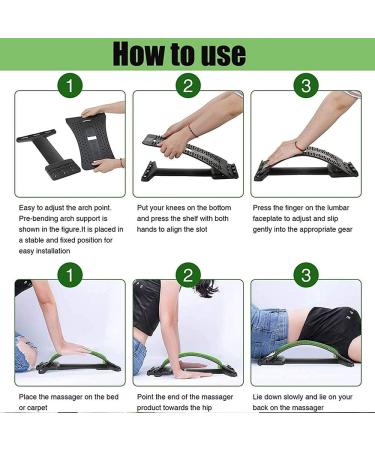 How to use

1

Easy to adjust the arch point. Pre-bending arch support is shown in the figure.It is placed in a stable and fixed position for easy installation

2

Put your knees on the bottom and press the shelf with both hands to align the slot

3

Press the finger on the lumbar faceplate to adjust and slip gently into the appropriate gear

1

Place the massager on the bed or carpet

2

Point the end of the massager product towards the hip

3

Lie down slowly and lie on your back on the massager