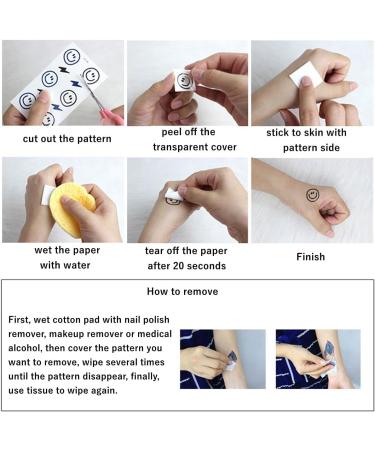 cut out the pattern

peel off the transparent cover

stick to skin with pattern side

wet the paper with water

tear off the paper after 20 seconds

Finish

How to remove

First, wet cotton pad with nail polish remover, makeup remover or medical alcohol, then cover the pattern you want to remove, wipe several times until the pattern disappear, finally, use tissue to wipe again.