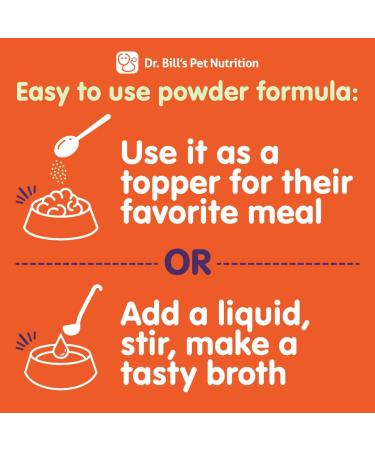 Dr. Bill's Pet Nutrition

Easy to use powder formula:

Use it as a topper for their favorite meal

OR

Add a liquid, stir, make a tasty broth