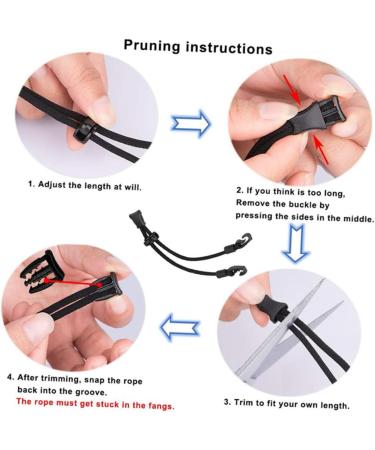 Pruning instructions

1. Adjust the length at will.

2. If you think is too long, Remove the buckle by pressing the sides in the middle.

3. Trim to fit your own length.

4. After trimming, snap the rope back into the groove.
The rope must get stuck in the fangs.