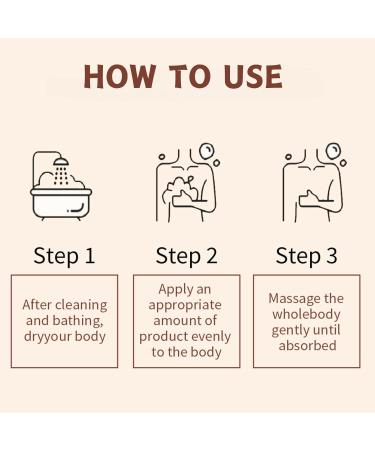 HOW TO USE

Step 1

After cleaning and bathing, dryyour body

Step 2

Apply an appropriate amount of product evenly to the body

Step 3

Massage the wholebody gently until absorbed