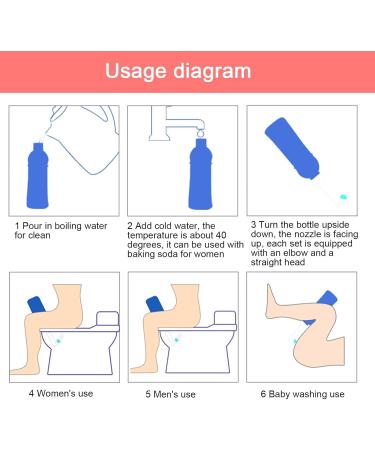 Usage diagram

1 Pour in boiling water for clean

2 Add cold water, the temperature is about 40 degrees, it can be used with baking soda for women

3 Turn the bottle upside down, the nozzle is facing up, each set is equipped with an elbow and a straight head

4 Women's use

5 Men's use

6 Baby washing use