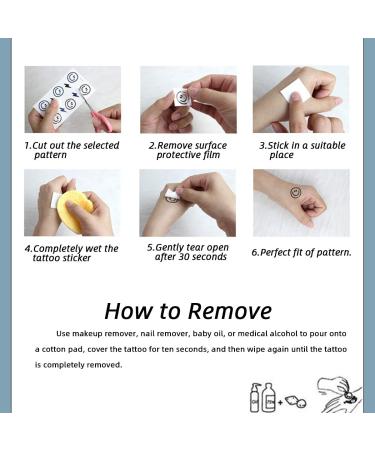 1.Cut out the selected pattern

2.Remove surface protective film

3.Stick in a suitable place

4.Completely wet the tattoo sticker

5.Gently tear open after 30 seconds

6.Perfect fit of pattern.

How to Remove

Use makeup remover, nail remover, baby oil, or medical alcohol to pour onto a cotton pad, cover the tattoo for ten seconds, and then wipe again until the tattoo is completely removed.